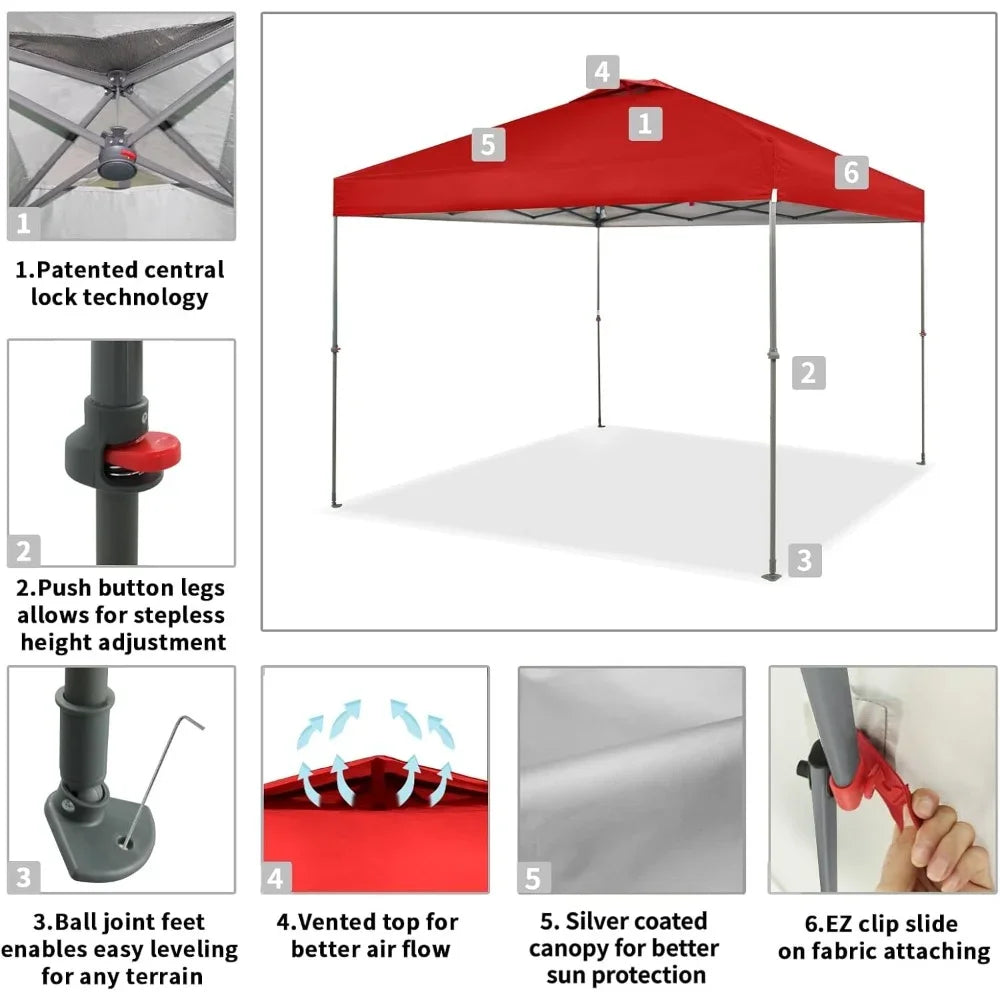 1

1.Patented central lock technology

2

2.Push button legs allows for stepless height adjustment

4

5

1

6

2

3

3

3.Ball joint feet enables easy leveling for any terrain

4

4.Vented top for better air flow

5

5. Silver coated canopy for better sun protection

6.EZ clip slide on fabric attaching